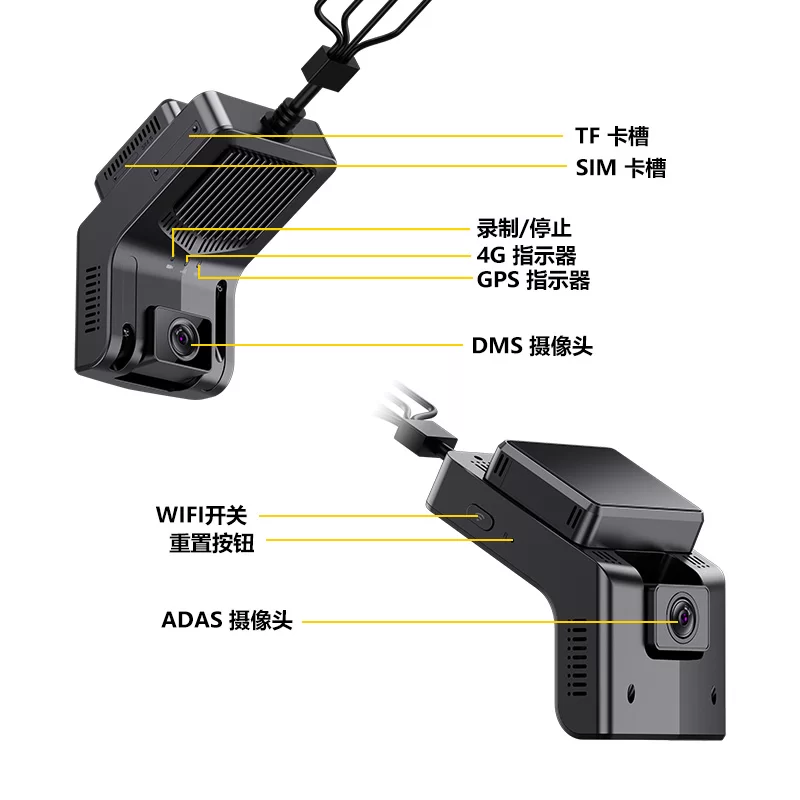 TF 卡槽
SIM 卡槽
录制/停止
4G 指示器
GPS 指示器
DMS 摄像头
WIFI开关
重置按钮
ADAS 摄像头