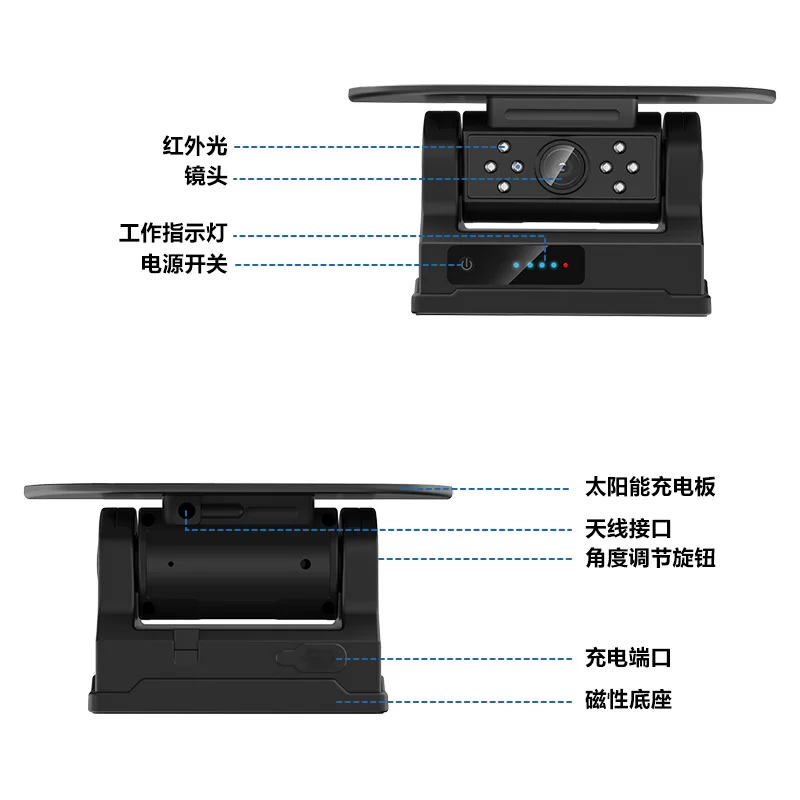 红外光
镜头
工作指示灯
电源开关

太阳能充电板
天线接口
角度调节旋钮
充电端口
磁性底座