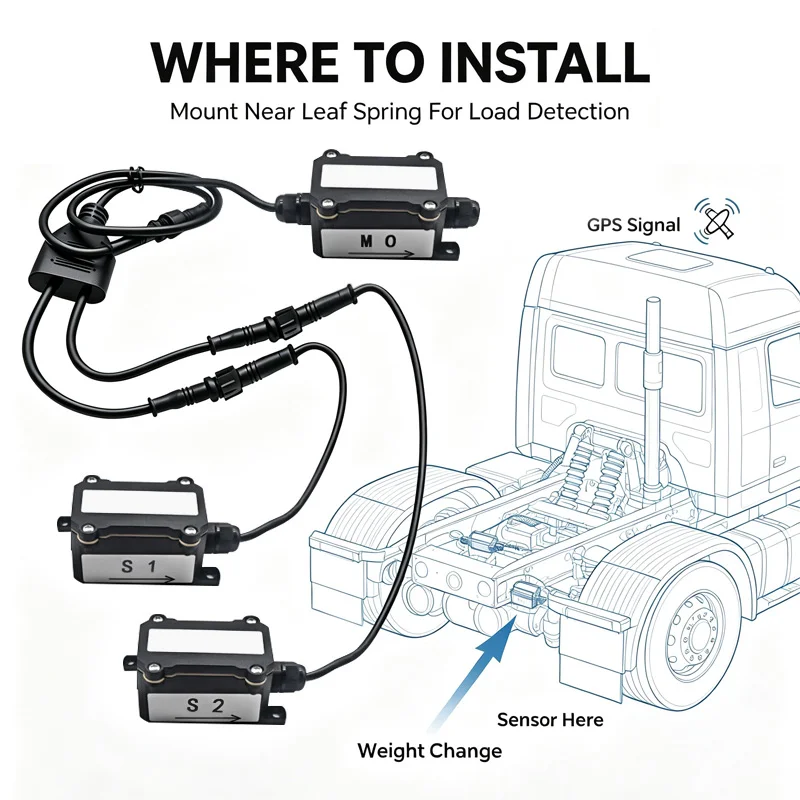 WHERE TO INSTALL

Mount Near Leaf Spring For Load Detection

M O

GPS Signal

S 1

S 2

Sensor Here

Weight Change