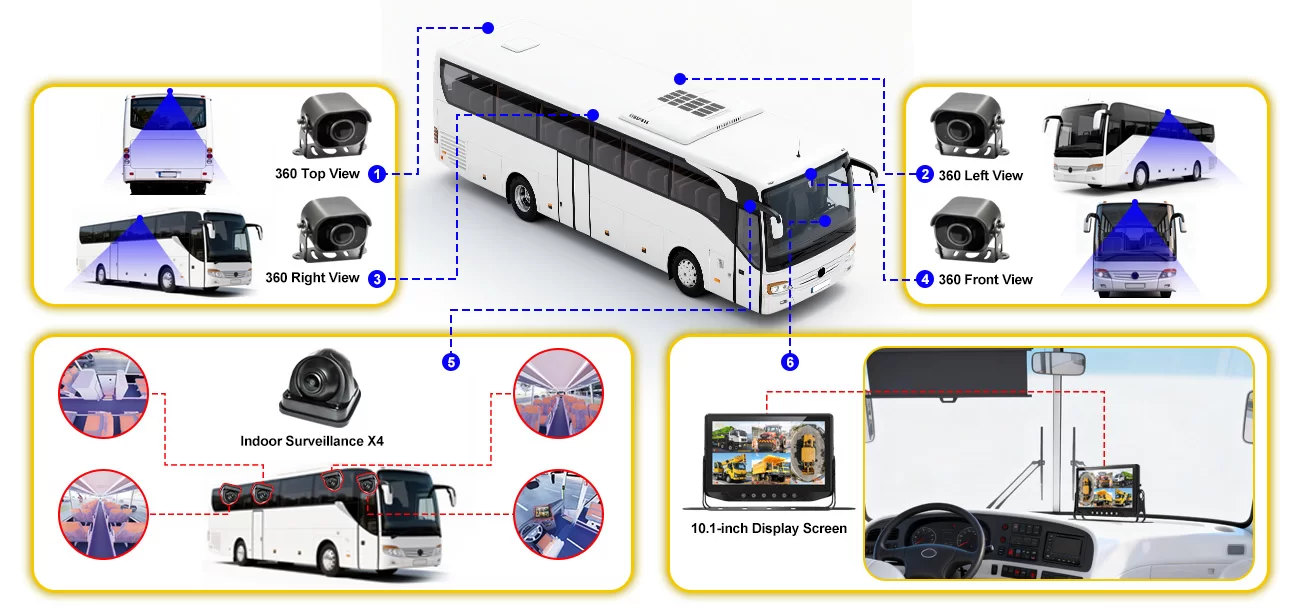 360 Top View 1

360 Right View 3

2 360 Left View

4 360 Front View

5

6

Indoor Surveillance X4

10.1-inch Display Screen