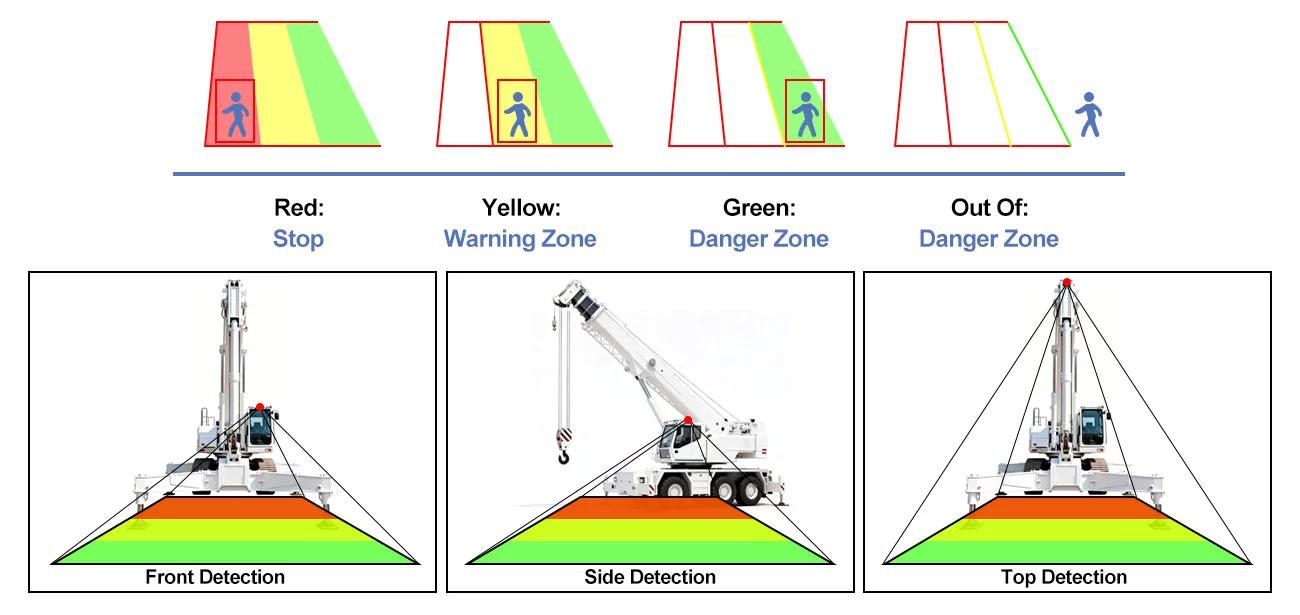 Red:
Stop

Yellow:
Warning Zone

Green:
Danger Zone

Out Of:
Danger Zone

Front Detection

Side Detection

Top Detection