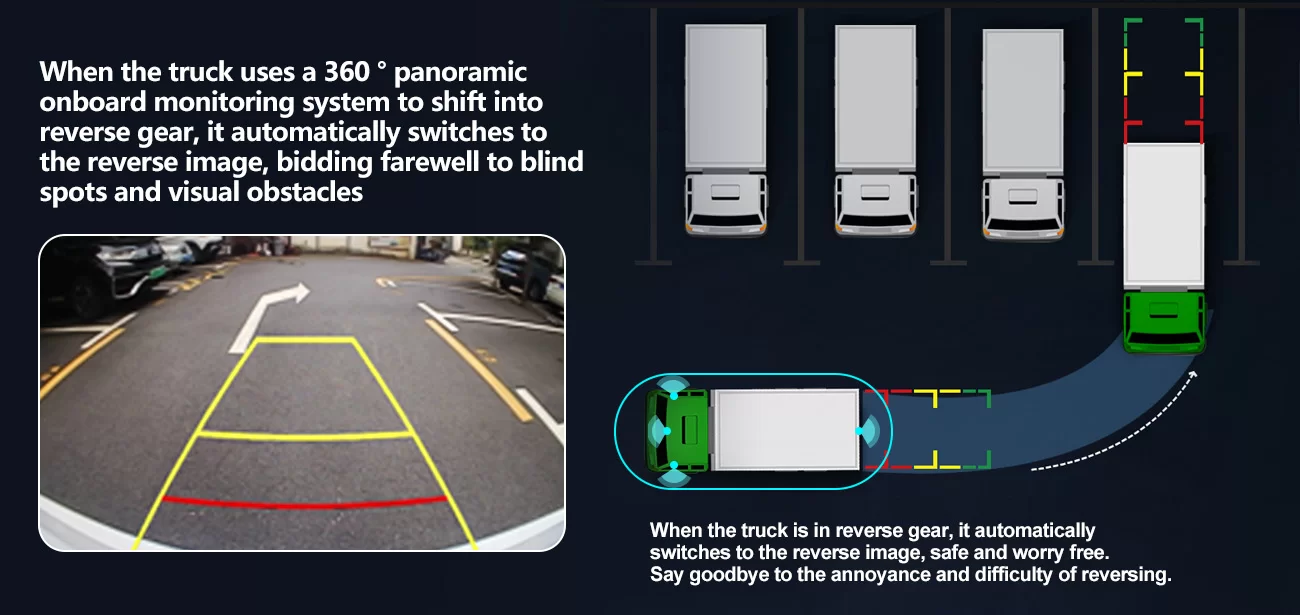 When the truck uses a 360 ° panoramic onboard monitoring system to shift into reverse gear, it automatically switches to the reverse image, bidding farewell to blind spots and visual obstacles

When the truck is in reverse gear, it automatically switches to the reverse image, safe and worry free.
Say goodbye to the annoyance and difficulty of reversing.